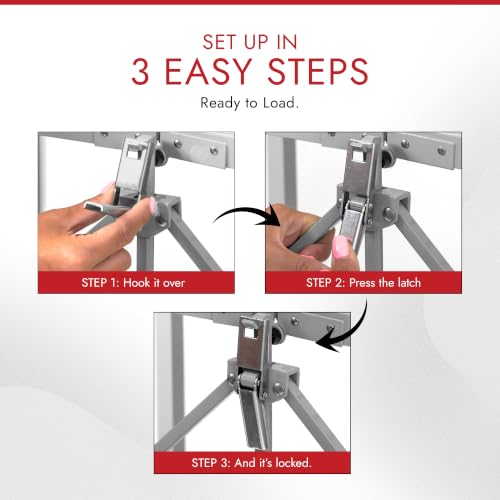 SET UP IN
3 EASY STEPS
Ready to Load.

STEP 1: Hook it over

STEP 2: Press the latch

STEP 3: And it's locked.