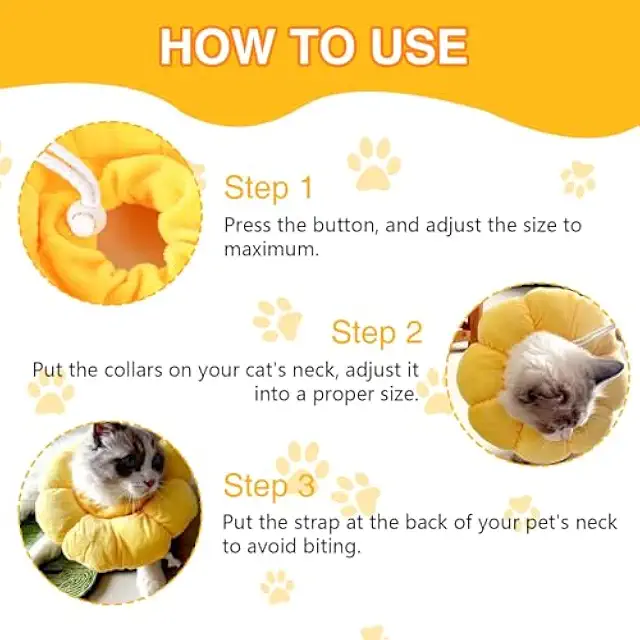 HOW TO USE

Step 1

Press the button, and adjust the size to maximum.

Step 2

Put the collars on your cat's neck, adjust it into a proper size.

Step 3

Put the strap at the back of your pet's neck to avoid biting.