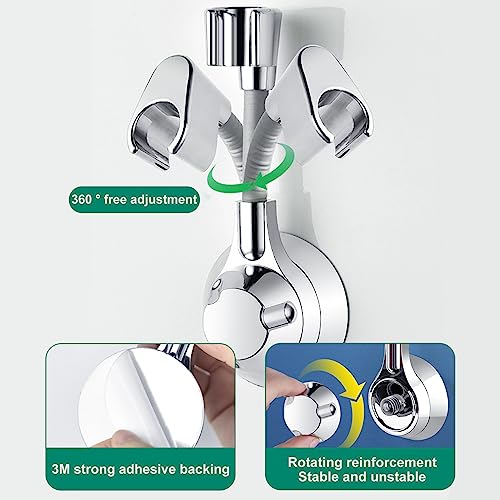 360 ° free adjustment

3M strong adhesive backing

Rotating reinforcement
Stable and unstable