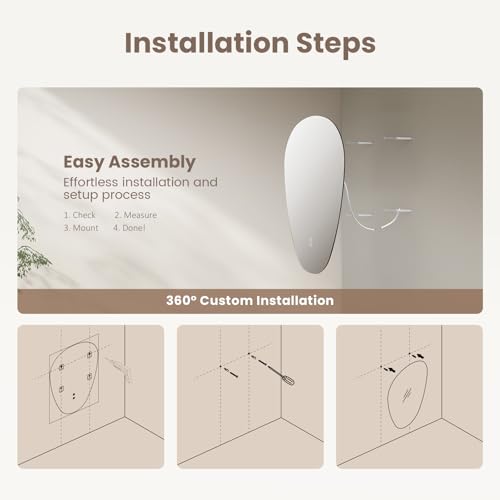 Installation Steps

Easy Assembly
Effortless installation and setup process

1. Check 2. Measure
3. Mount 4. Done!

360° Custom Installation