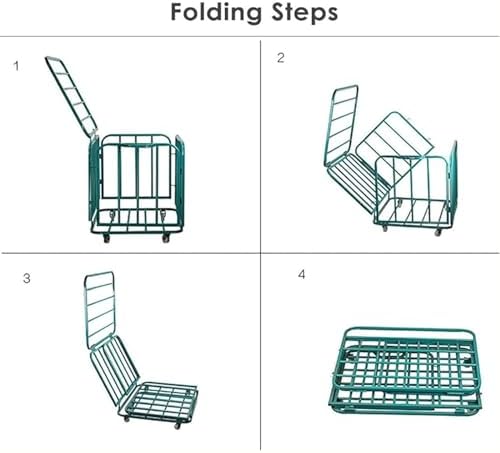 Folding Steps

1

2

3

4