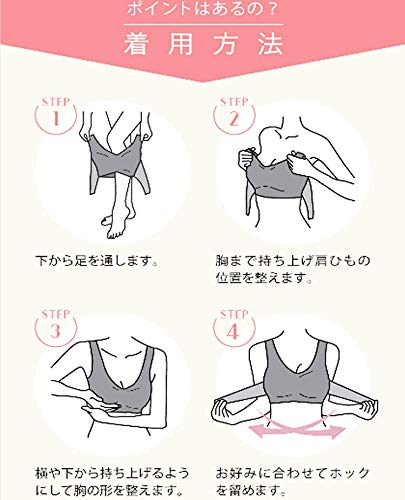 ポイントはあるの？
着用方法

STEP 1
下から足を通します。

STEP 2
胸まで持ち上げ肩ひもの位置を整えます。

STEP 3
横や下から持ち上げるようにして胸の形を整えます。

STEP 4
お好みに合わせてホックを留めます。