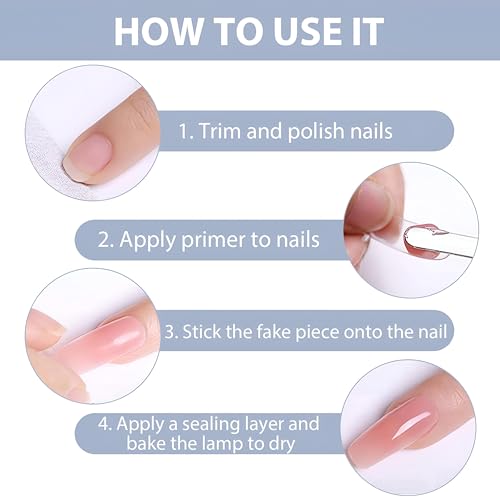 HOW TO USE IT

1. Trim and polish nails

2. Apply primer to nails

3. Stick the fake piece onto the nail

4. Apply a sealing layer and bake the lamp to dry