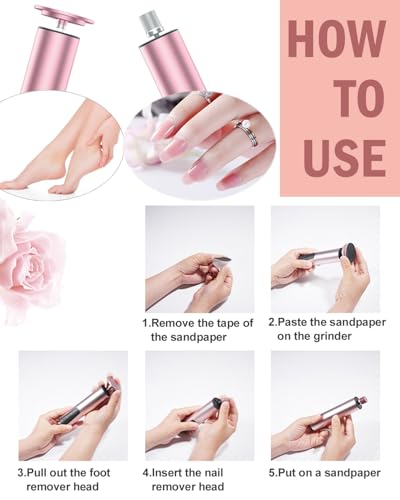 HOW TO USE

1.Remove the tape of the sandpaper

2.Paste the sandpaper on the grinder

3.Pull out the foot remover head

4.Insert the nail remover head

5.Put on a sandpaper