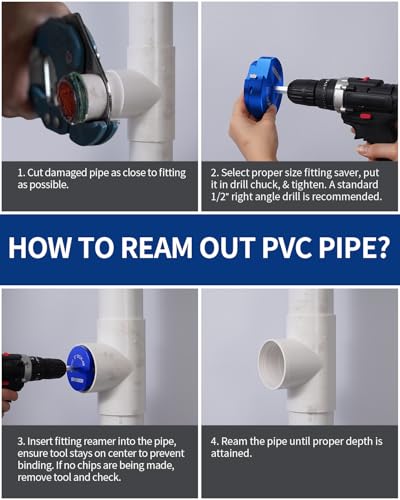 1. Cut damaged pipe as close to fitting as possible.

2. Select proper size fitting saver, put it in drill chuck, & tighten. A standard 1/2" right angle drill is recommended.

HOW TO REAM OUT PVC PIPE?

3. Insert fitting reamer into the pipe, ensure tool stays on center to prevent binding. If no chips are being made, remove tool and check.

4. Ream the pipe until proper depth is attained.