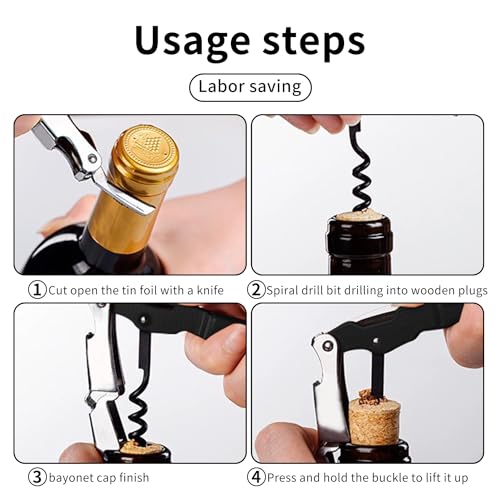 Usage steps

Labor saving

①Cut open the tin foil with a knife

②Spiral drill bit drilling into wooden plugs

③bayonet cap finish

④Press and hold the buckle to lift it up