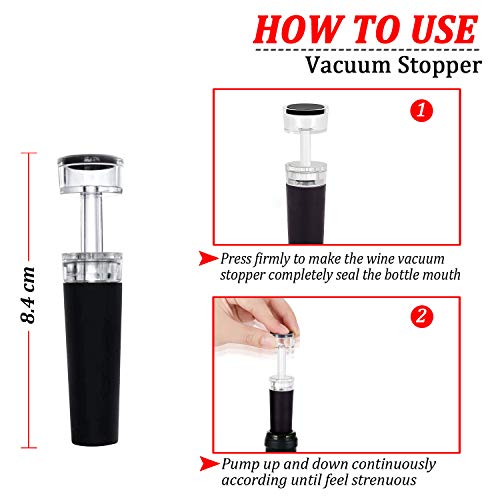 HOW TO USE
Vacuum Stopper

8.4 cm

1

Press firmly to make the wine vacuum stopper completely seal the bottle mouth

2

Pump up and down continuously according until feel strenuous