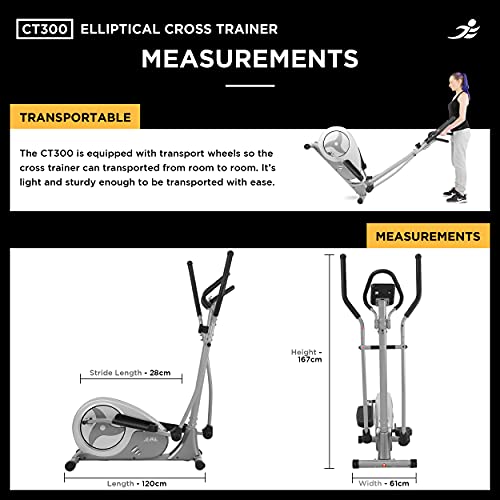 CT300 ELLIPTICAL CROSS TRAINER

MEASUREMENTS

TRANSPORTABLE

The CT300 is equipped with transport wheels so the cross trainer can transported from room to room. It's light and sturdy enough to be transported with ease.

MEASUREMENTS

Stride Length - 28cm

Length - 120cm

Height - 167cm

Width - 61cm