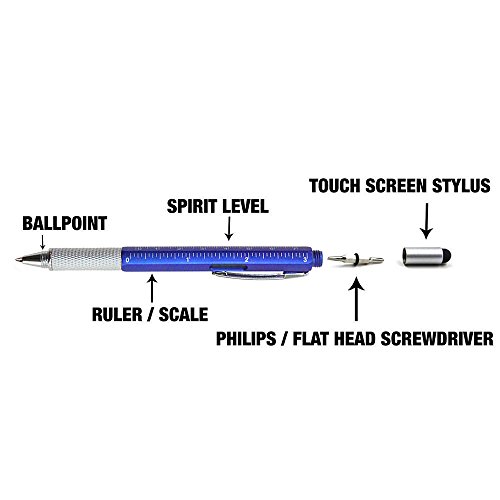 TOUCH SCREEN STYLUS

SPIRIT LEVEL

BALLPOINT

0 1 2 3

RULER / SCALE

PHILIPS / FLAT HEAD SCREWDRIVER