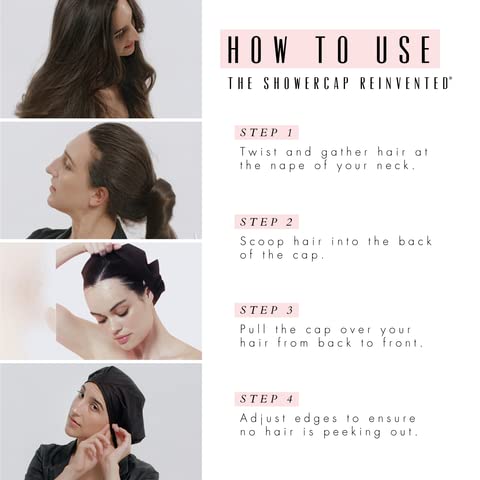 HOW TO USE
THE SHOWERCAP REINVENTED®

STEP 1
Twist and gather hair at the nape of your neck.

STEP 2
Scoop hair into the back of the cap.

STEP 3
Pull the cap over your hair from back to front.

STEP 4
Adjust edges to ensure no hair is peeking out.