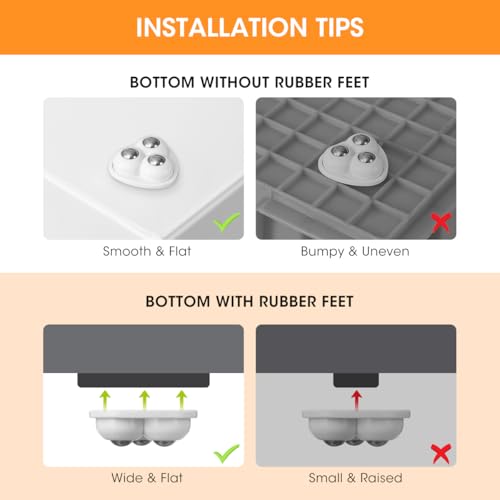 INSTALLATION TIPS

BOTTOM WITHOUT RUBBER FEET

Smooth & Flat

Bumpy & Uneven

BOTTOM WITH RUBBER FEET

Wide & Flat

Small & Raised