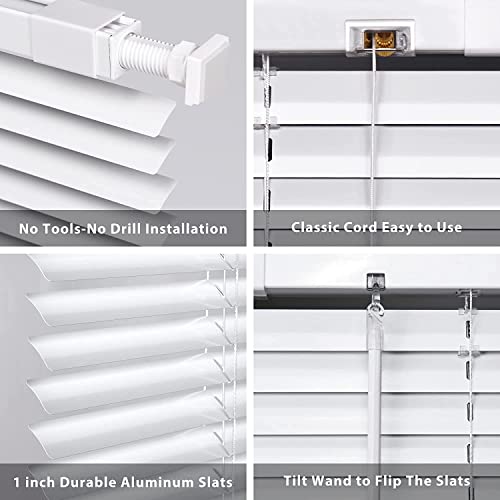 No Tools-No Drill Installation

Classic Cord Easy to Use

1 inch Durable Aluminum Slats

Tilt Wand to Flip The Slats