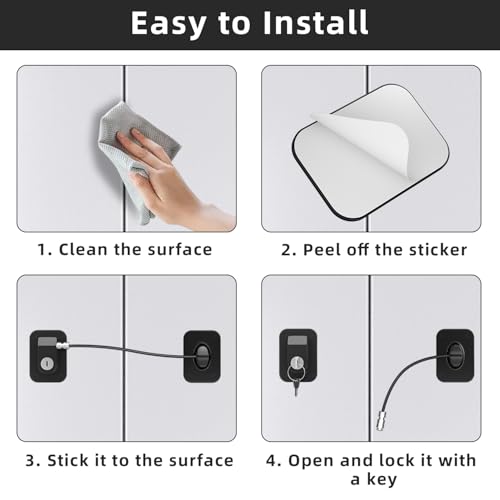 Easy to Install

1. Clean the surface

2. Peel off the sticker

3. Stick it to the surface

4. Open and lock it with a key