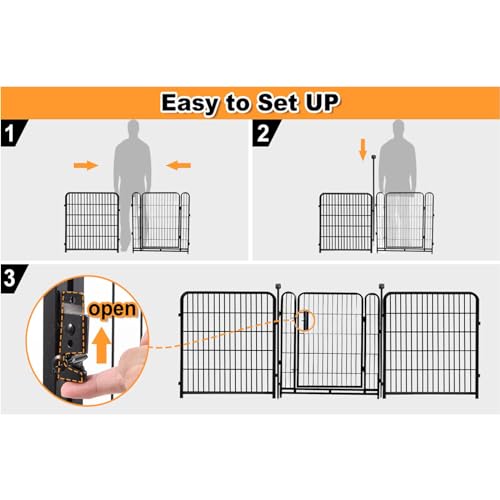 Easy to Set UP

1

2

3

open