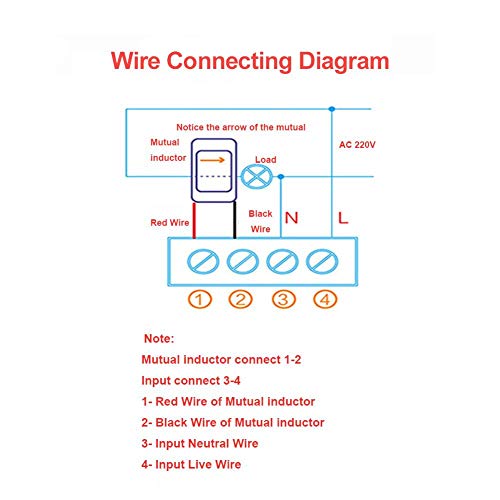 Wire Connecting Diagram

Notice the arrow of the mutual

Mutual inductor

Load

AC 220V

Red Wire

Black Wire

N

L

1 2 3 4

Note:
Mutual inductor connect 1-2
Input connect 3-4
1- Red Wire of Mutual inductor
2- Black Wire of Mutual inductor
3- Input Neutral Wire
4- Input Live Wire