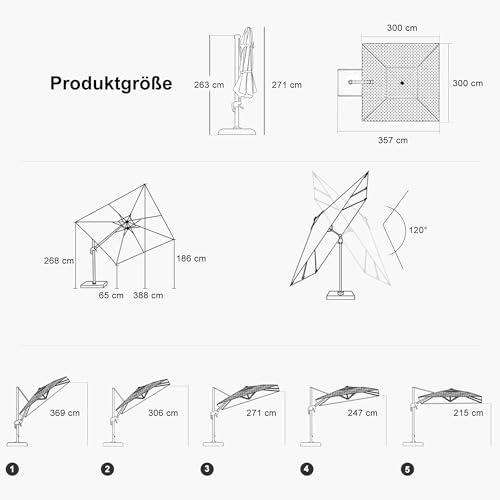 Produktgröße

263 cm
271 cm

300 cm
300 cm
357 cm

268 cm
186 cm
65 cm
388 cm

120°

369 cm
306 cm
271 cm
247 cm
215 cm

1
2
3
4
5