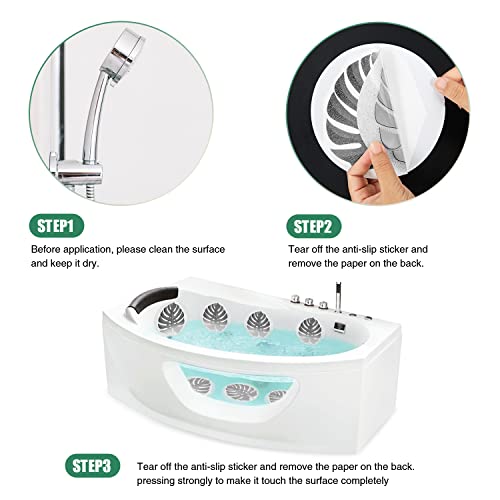 STEP1

Before application, please clean the surface and keep it dry.

STEP2

Tear off the anti-slip sticker and remove the paper on the back.

STEP3

Tear off the anti-slip sticker and remove the paper on the back. pressing strongly to make it touch the surface completely