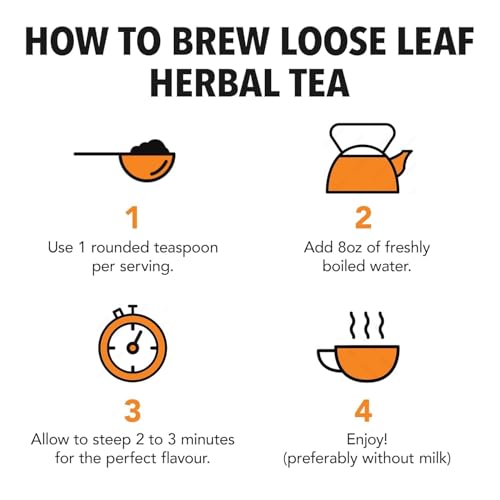 HOW TO BREW LOOSE LEAF HERBAL TEA

1
Use 1 rounded teaspoon per serving.

2
Add 8oz of freshly boiled water.

3
Allow to steep 2 to 3 minutes for the perfect flavour.

4
Enjoy! (preferably without milk)