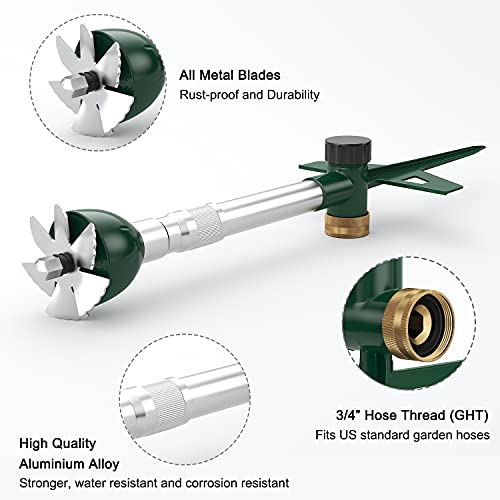 All Metal Blades
Rust-proof and Durability

3/4" Hose Thread (GHT)
Fits US standard garden hoses

High Quality
Aluminium Alloy
Stronger, water resistant and corrosion resistant