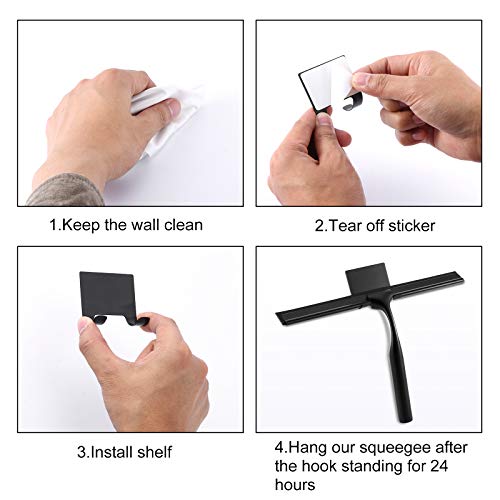 1.Keep the wall clean

2.Tear off sticker

3.Install shelf

4.Hang our squeegee after the hook standing for 24 hours