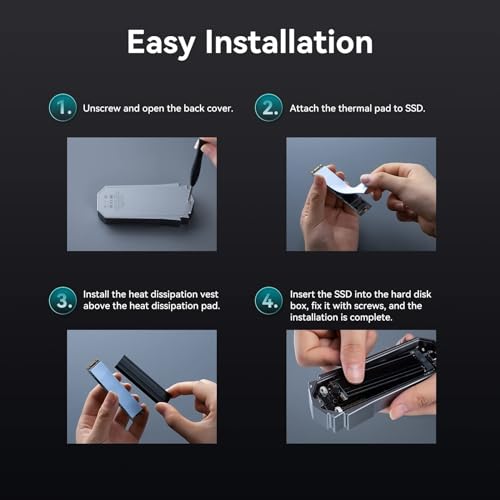 Easy Installation

1. Unscrew and open the back cover.

2. Attach the thermal pad to SSD.

3. Install the heat dissipation vest above the heat dissipation pad.

4. Insert the SSD into the hard disk box, fix it with screws, and the installation is complete.