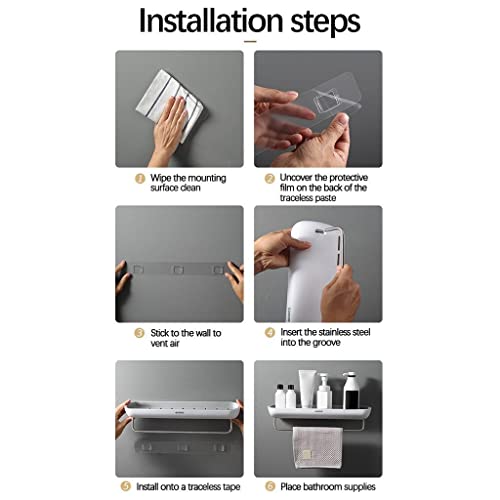 Installation steps

1 Wipe the mounting surface clean

2 Uncover the protective film on the back of the traceless paste

3 Stick to the wall to vent air

4 Insert the stainless steel into the groove

5 Install onto a traceless tape

6 Place bathroom supplies