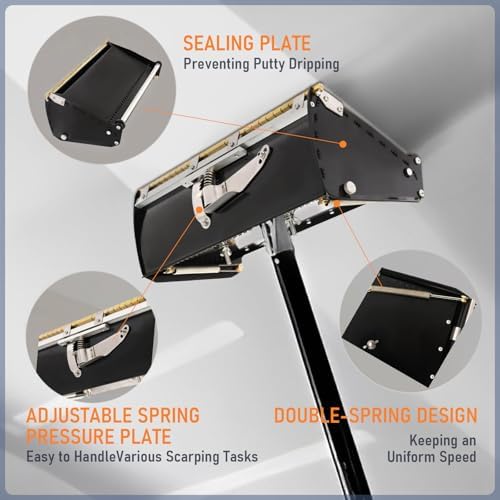 SEALING PLATE
Preventing Putty Dripping

ADJUSTABLE SPRING PRESSURE PLATE
Easy to HandleVarious Scarping Tasks

DOUBLE-SPRING DESIGN
Keeping an Uniform Speed