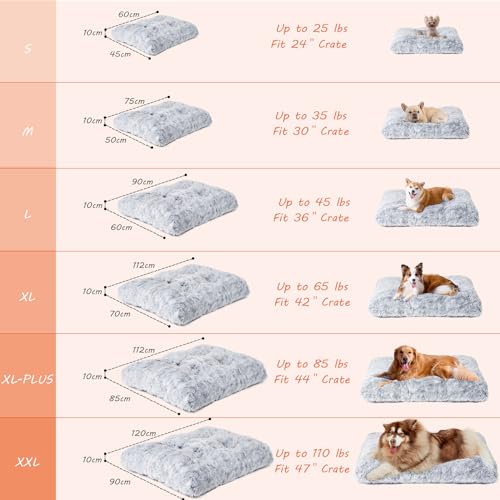 S

60cm
10cm
45cm

Up to 25 lbs
Fit 24" Crate

M

75cm
10cm
50cm

Up to 35 lbs
Fit 30" Crate

L

90cm
10cm
60cm

Up to 45 lbs
Fit 36" Crate

XL

112cm
10cm
70cm

Up to 65 lbs
Fit 42" Crate

XL-PLUS

112cm
10cm
85cm

Up to 85 lbs
Fit 44" Crate

XXL

120cm
10cm
90cm

Up to 110 lbs
Fit 47" Crate