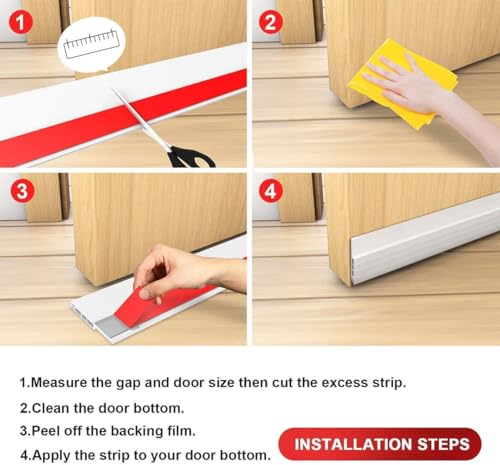 1

2

3

4

1.Measure the gap and door size then cut the excess strip.

2.Clean the door bottom.

3.Peel off the backing film.

4.Apply the strip to your door bottom.

INSTALLATION STEPS