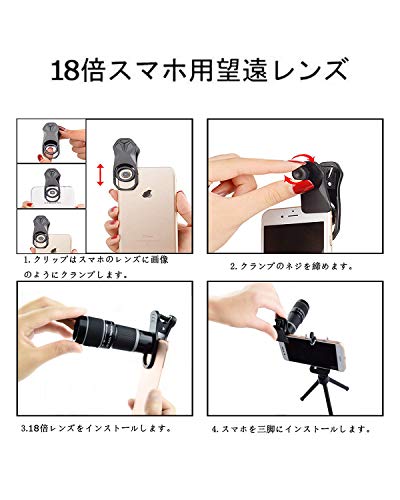 18倍スマホ用望遠レンズ

1. クリップはスマホのレンズに画像のようにクランプします。

2. クランプのネジを締めます。

3.18倍レンズをインストールします。

4. スマホを三脚にインストールします。