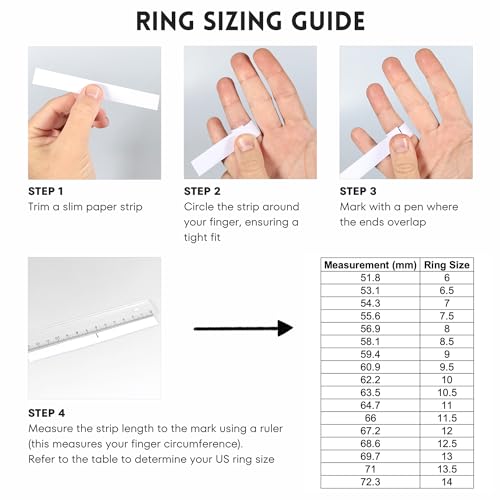 RING SIZING GUIDE

STEP 1
Trim a slim paper strip

STEP 2
Circle the strip around your finger, ensuring a tight fit

STEP 3
Mark with a pen where the ends overlap

STEP 4
Measure the strip length to the mark using a ruler (this measures your finger circumference).
Refer to the table to determine your US ring size

| Measurement (mm) | Ring Size |
|---|---|
| 51.8 | 6 |
| 53.1 | 6.5 |
| 54.3 | 7 |
| 55.6 | 7.5 |
| 56.9 | 8 |
| 58.1 | 8.5 |
| 59.4 | 9 |
| 60.9 | 9.5 |
| 62.2 | 10 |
| 63.5 | 10.5 |
| 64.7 | 11 |
| 66 | 11.5 |
| 67.2 | 12 |
| 68.6 | 12.5 |
| 69.7 | 13 |
| 71 | 13.5 |
| 72.3 | 14 |