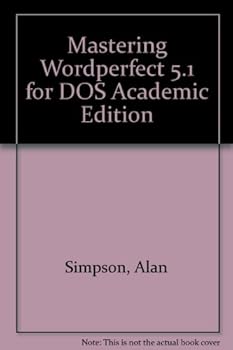 Mastering Wordperfect 5.1 for DOS Academic Edition

Simpson, Alan

Note: This is not the actual book cover