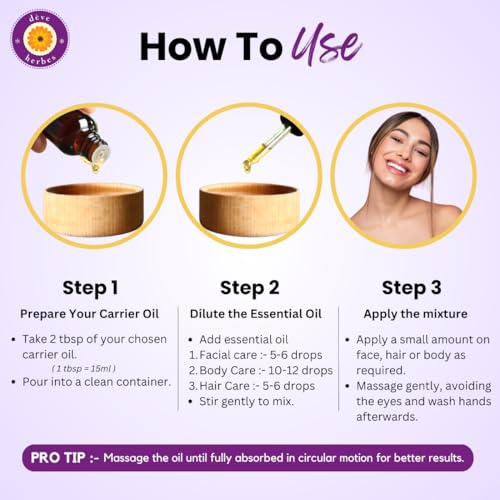 dève herbes

How To Use

Step 1
Prepare Your Carrier Oil
• Take 2 tbsp of your chosen carrier oil.
( 1 tbsp = 15ml )
• Pour into a clean container.

Step 2
Dilute the Essential Oil
• Add essential oil
1. Facial care :- 5-6 drops
2. Body Care :- 10-12 drops
3. Hair Care :- 5-6 drops
• Stir gently to mix.

Step 3
Apply the mixture
• Apply a small amount on face, hair or body as required.
• Massage gently, avoiding the eyes and wash hands afterwards.

PRO TIP :- Massage the oil until fully absorbed in circular motion for better results.