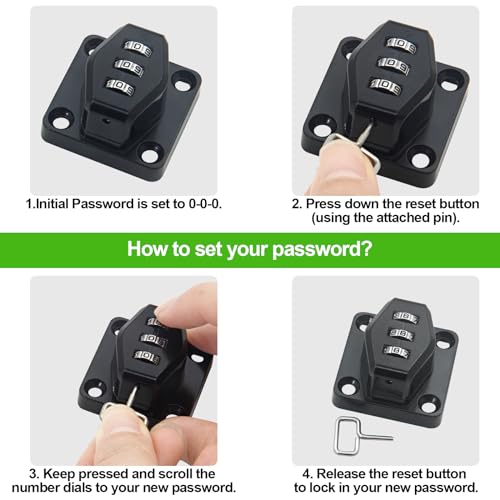 1.Initial Password is set to 0-0-0.

2. Press down the reset button (using the attached pin).

How to set your password?

3. Keep pressed and scroll the number dials to your new password.

4. Release the reset button to lock in your new password.