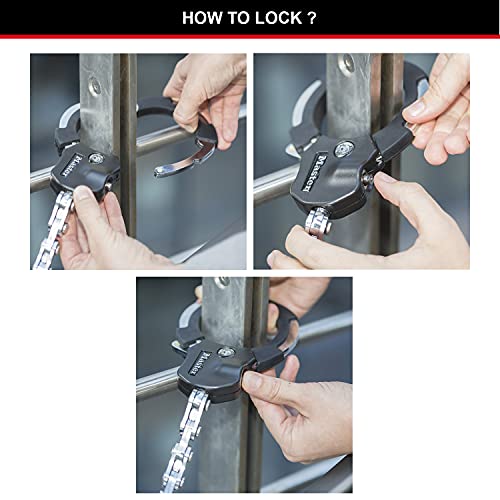 HOW TO LOCK ?

Master

Master

Master