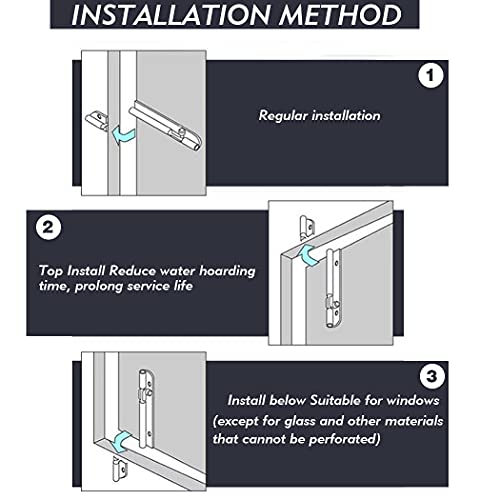 INSTALLATION METHOD

1

Regular installation

2

Top Install Reduce water hoarding time, prolong service life

3

Install below Suitable for windows (except for glass and other materials that cannot be perforated)