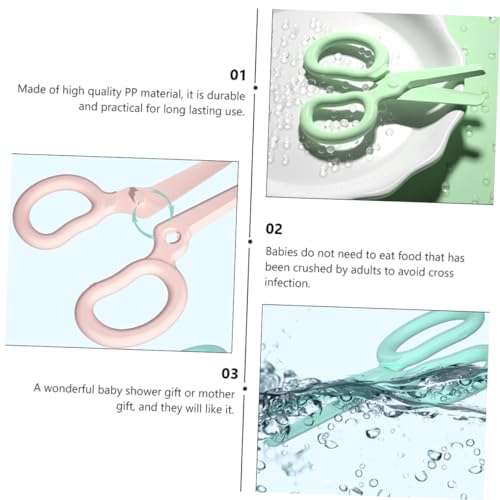 01

Made of high quality PP material, it is durable and practical for long lasting use.

02

Babies do not need to eat food that has been crushed by adults to avoid cross infection.

03

A wonderful baby shower gift or mother gift, and they will like it.