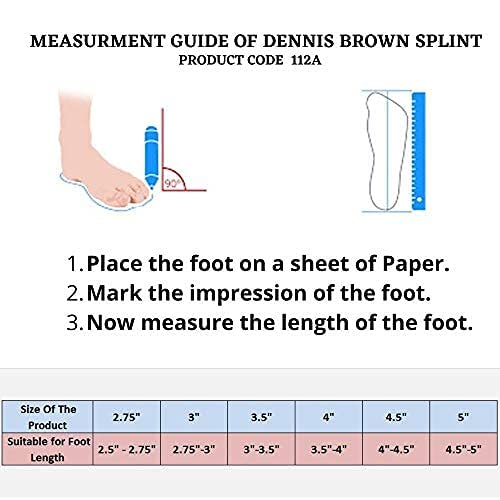 MEASURMENT GUIDE OF DENNIS BROWN SPLINT
PRODUCT CODE 112A

90°

1. Place the foot on a sheet of Paper.
2. Mark the impression of the foot.
3. Now measure the length of the foot.

| Size Of The Product | 2.75" | 3" | 3.5" | 4" | 4.5" | 5" |
|---|---|---|---|---|---|---|
| Suitable for Foot Length | 2.5" - 2.75" | 2.75"-3" | 3"-3.5" | 3.5"-4" | 4"-4.5" | 4.5"-5" |