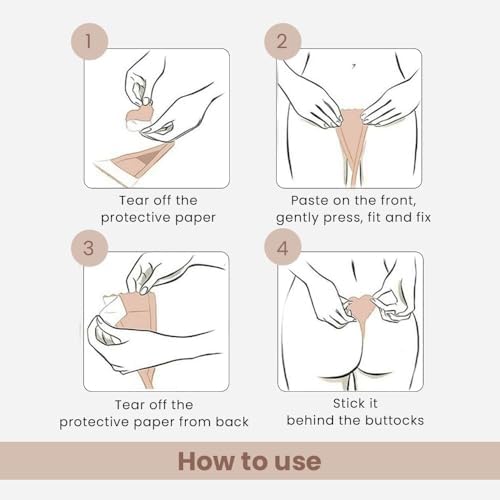 1

Tear off the protective paper

2

Paste on the front, gently press, fit and fix

3

Tear off the protective paper from back

4

Stick it behind the buttocks

How to use