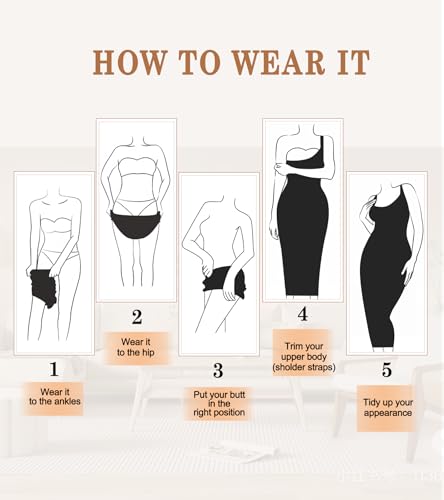 HOW TO WEAR IT

1
Wear it to the ankles

2
Wear it to the hip

3
Put your butt in the right position

4
Trim your upper body (sholder straps)

5
Tidy up your appearance