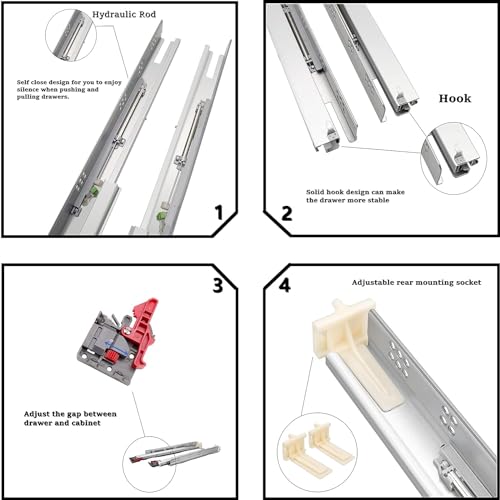 Hydraulic Rod

Self close design for you to enjoy silence when pushing and pulling drawers.

1

Hook

Solid hook design can make the drawer more stable

2

3

Adjust the gap between drawer and cabinet

4

Adjustable rear mounting socket