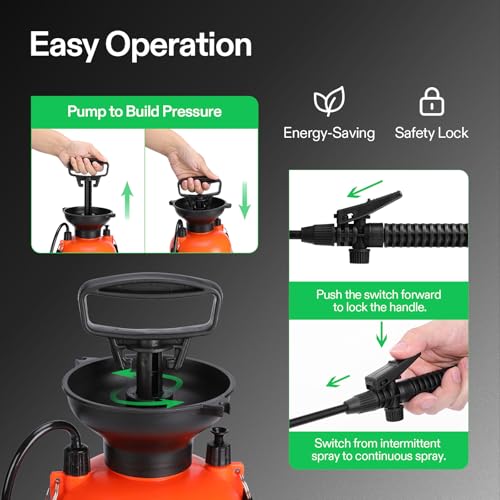 Easy Operation

Pump to Build Pressure

Energy-Saving

Safety Lock

Push the switch forward to lock the handle.

Switch from intermittent spray to continuous spray.