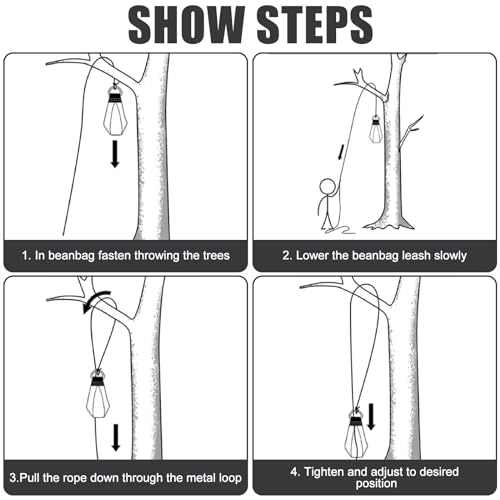 SHOW STEPS

1. In beanbag fasten throwing the trees

2. Lower the beanbag leash slowly

3.Pull the rope down through the metal loop

4. Tighten and adjust to desired position