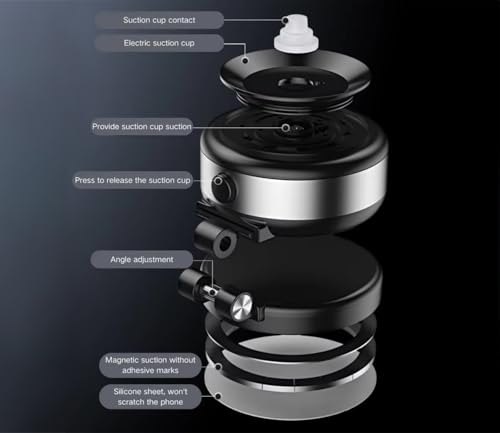 Suction cup contact

Electric suction cup

Provide suction cup suction

Press to release the suction cup

Angle adjustment

Magnetic suction without adhesive marks

Silicone sheet, won't scratch the phone