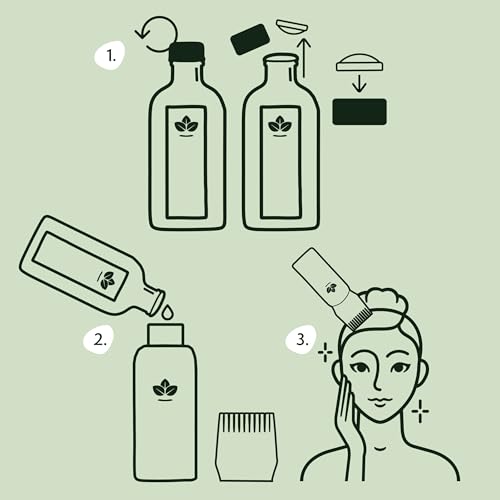 1.

2.

3.