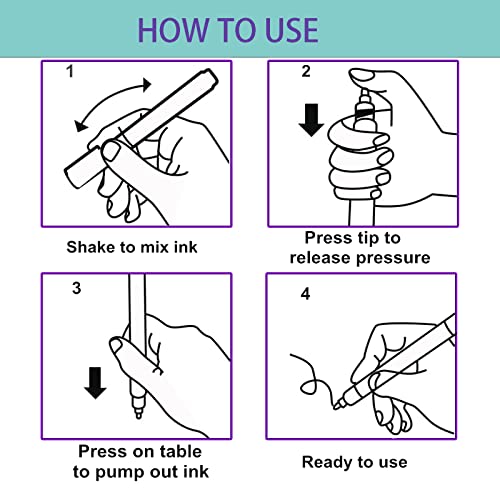 HOW TO USE

1

Shake to mix ink

2

Press tip to release pressure

3

Press on table to pump out ink

4

Ready to use