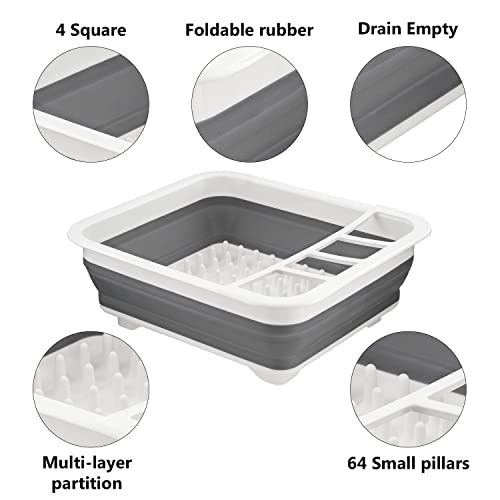 4 Square

Foldable rubber

Drain Empty

Multi-layer partition

64 Small pillars