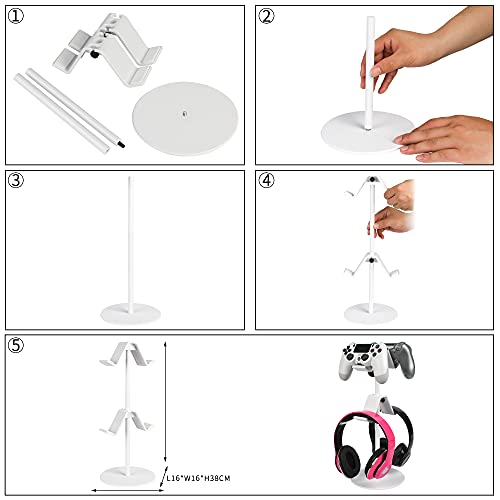 ①

②

③

④

⑤

L16*W16*H38CM