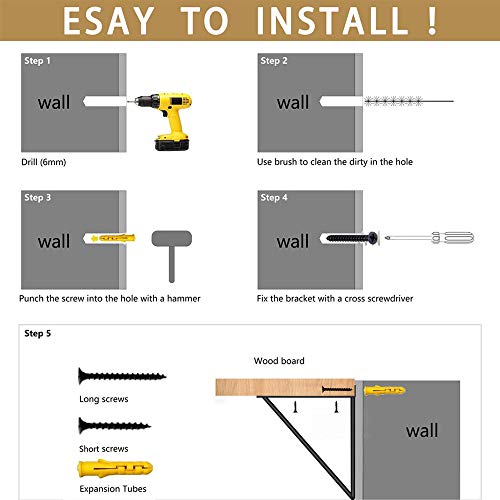 ESAY TO INSTALL !

Step 1

wall

Drill (6mm)

Step 2

wall

Use brush to clean the dirty in the hole

Step 3

wall

Punch the screw into the hole with a hammer

Step 4

wall

Fix the bracket with a cross screwdriver

Step 5

Long screws

Short screws

Expansion Tubes

Wood board

wall