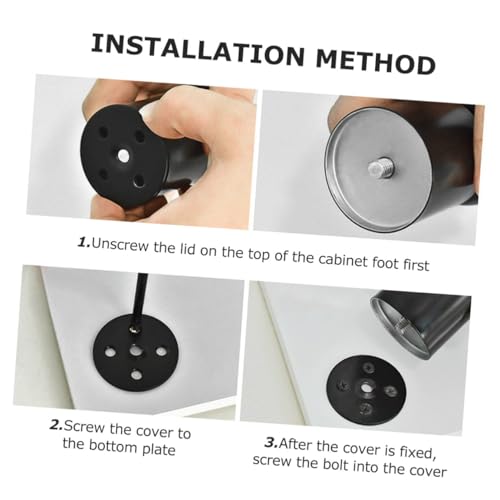 INSTALLATION METHOD

1.Unscrew the lid on the top of the cabinet foot first

2.Screw the cover to the bottom plate

3.After the cover is fixed, screw the bolt into the cover